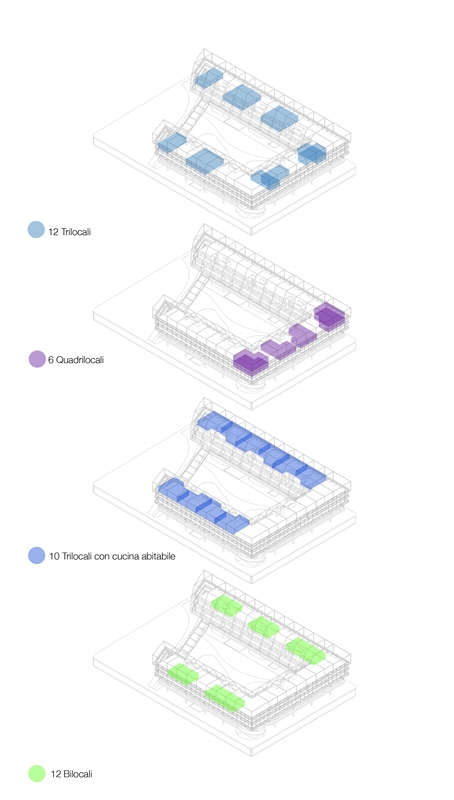 12 Trilocali

6 Quadrilocali

10 Trilocali con cucina abitabile

12 Bilocali