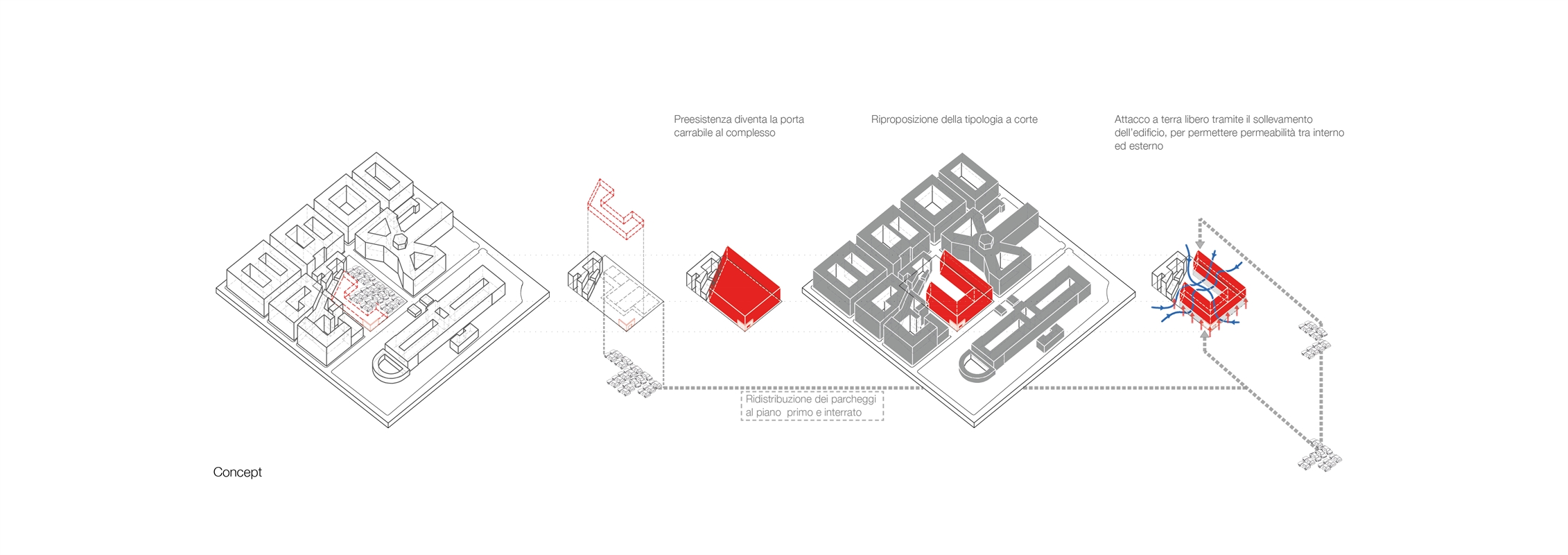 Preesistenza diventa la porta carrabile al complesso

Riproposizione della tipologia a corte

Attacco a terra libero tramite il sollevamento dell'edificio, per permettere permeabilità tra interno ed esterno

Ridistribuzione dei parcheggi al piano primo e interrato

Concept