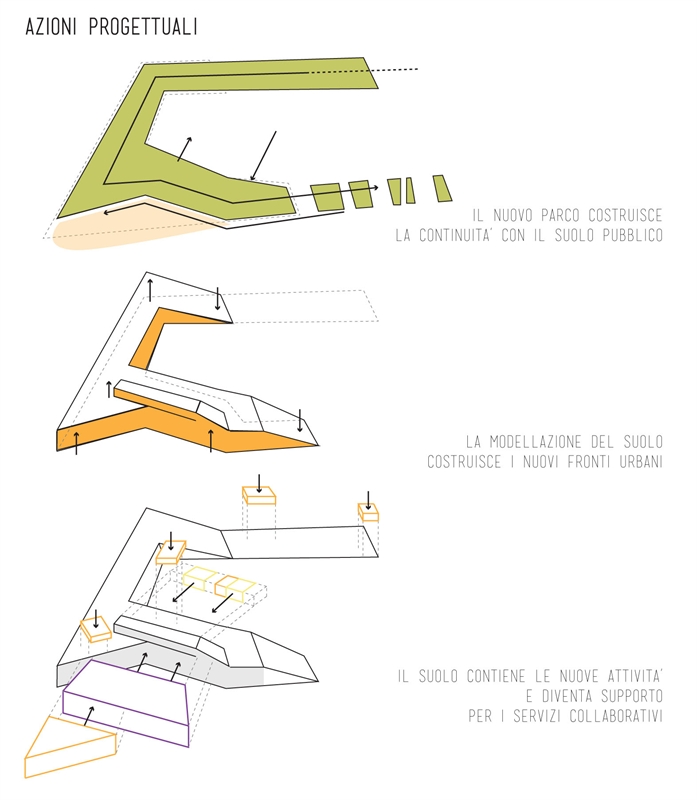 AZIONI PROGETTUALI

IL NUOVO PARCO COSTRUISCE
LA CONTINUITA' CON IL SUOLO PUBBLICO

LA MODELLAZIONE DEL SUOLO
COSTRUISCE I NUOVI FRONTI URBANI

IL SUOLO CONTIENE LE NUOVE ATTIVITA'
E DIVENTA SUPPORTO
PER I SERVIZI COLLABORATIVI