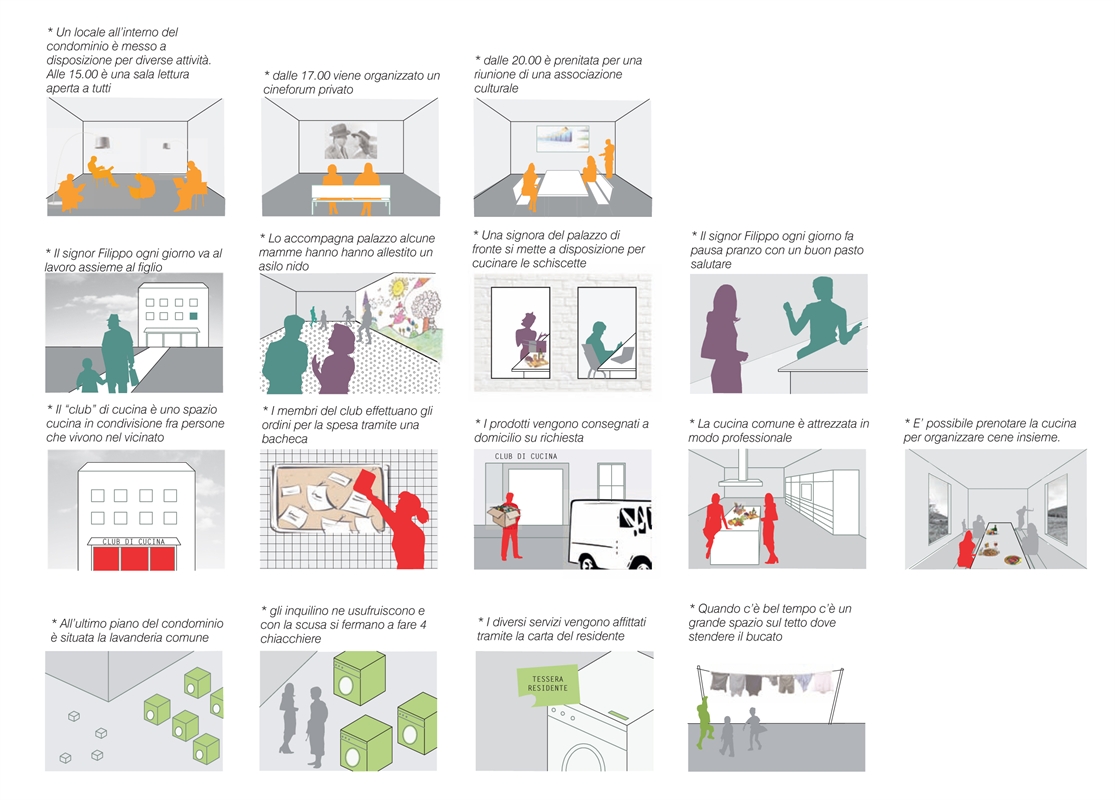 * Un locale all'interno del condominio è messo a disposizione per diverse attività. Alle 15.00 è una sala lettura aperta a tutti

* dalle 17.00 viene organizzato un cineforum privato

* dalle 20.00 è prenitata per una riunione di una associazione culturale

* Il signor Filippo ogni giorno va al lavoro assieme al figlio

* Lo accompagna palazzo alcune mamme hanno hanno allestito un asilo nido

* Una signora del palazzo di fronte si mette a disposizione per cucinare le schiscette

* Il signor Filippo ogni giorno fa pausa pranzo con un buon pasto salutare

* Il "club" di cucina è uno spazio cucina in condivisione fra persone che vivono nel vicinato

CLUB DI CUCINA

* I membri del club effettuano gli ordini per la spesa tramite una bacheca

* I prodotti vengono consegnati a domicilio su richiesta

CLUB DI CUCINA

* La cucina comune è attrezzata in modo professionale

* E' possibile prenotare la cucina per organizzare cene insieme.

* All'ultimo piano del condominio è situata la lavanderia comune

* gli inquilino ne usufruiscono e con la scusa si fermano a fare 4 chiacchiere

* I diversi servizi vengono affittati tramite la carta del residente

TESSERA RESIDENTE

* Quando c'è bel tempo c'è un grande spazio sul tetto dove stendere il bucato